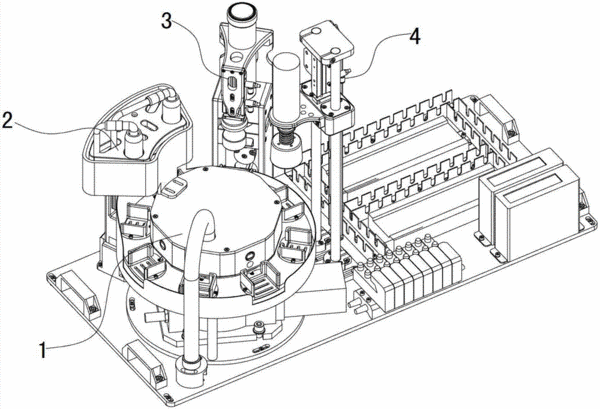 3
4
2
1