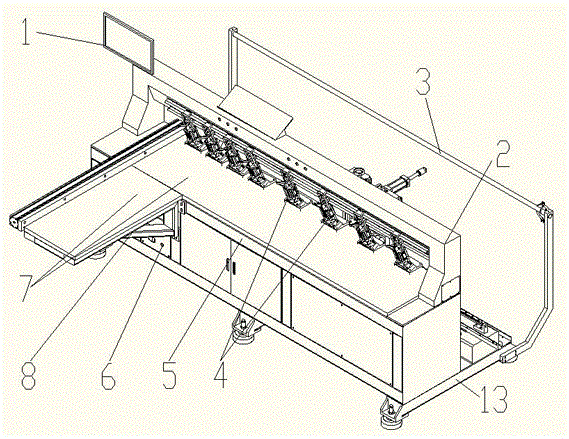 1
3
2
7
8
6
5
4
13