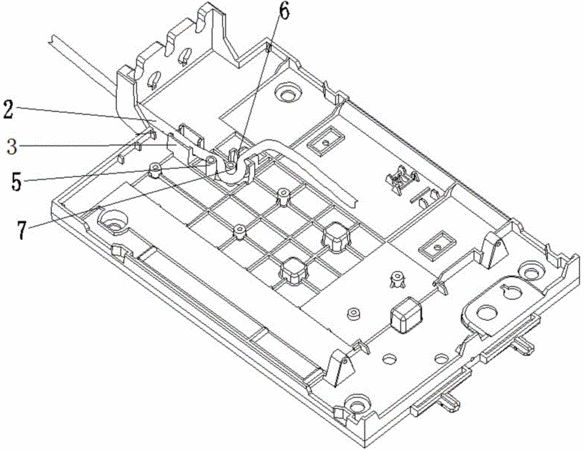 6
2
3
5
7