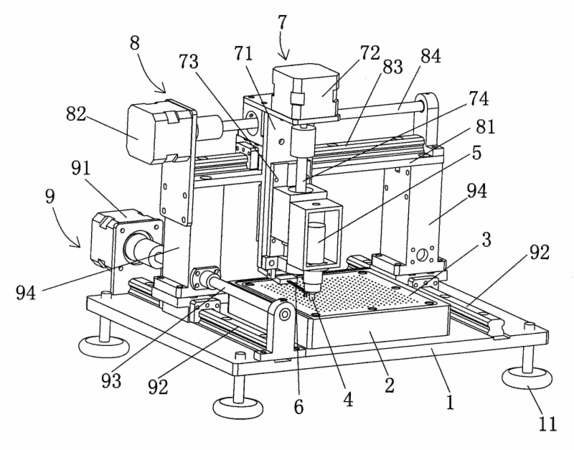 7
8
73
71
72
83
84
82
74
81
91
5
9
94
3
92
94
93
92
6
4
2
1
11